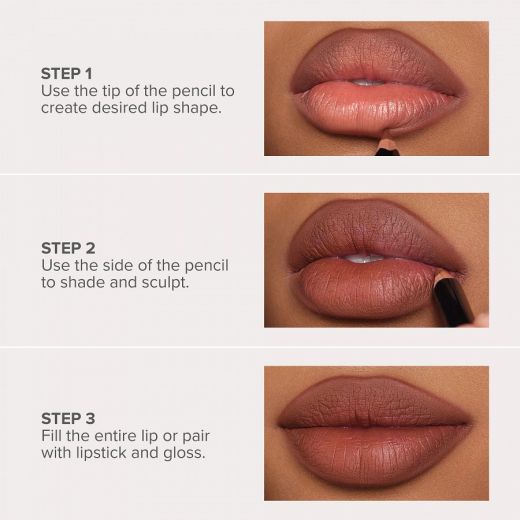 STEP 1
Use the tip of the pencil to create desired lip shape.

STEP 2
Use the side of the pencil to shade and sculpt.

STEP 3
Fill the entire lip or pair with lipstick and gloss.