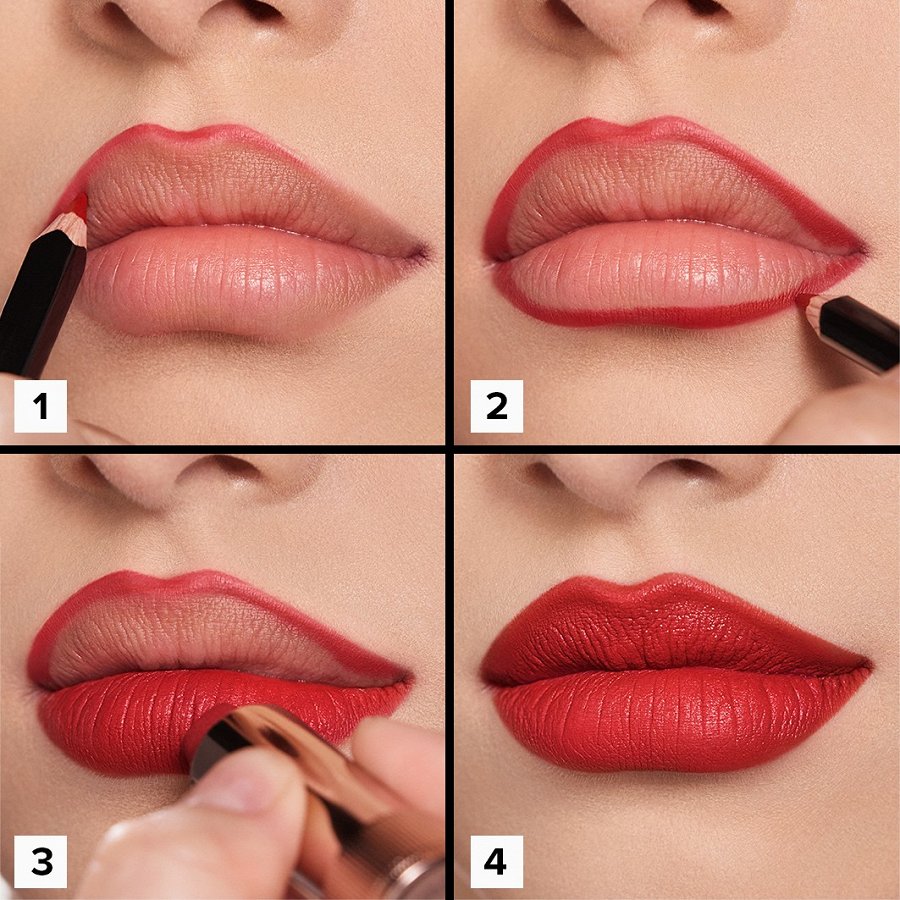 1

2

3

4