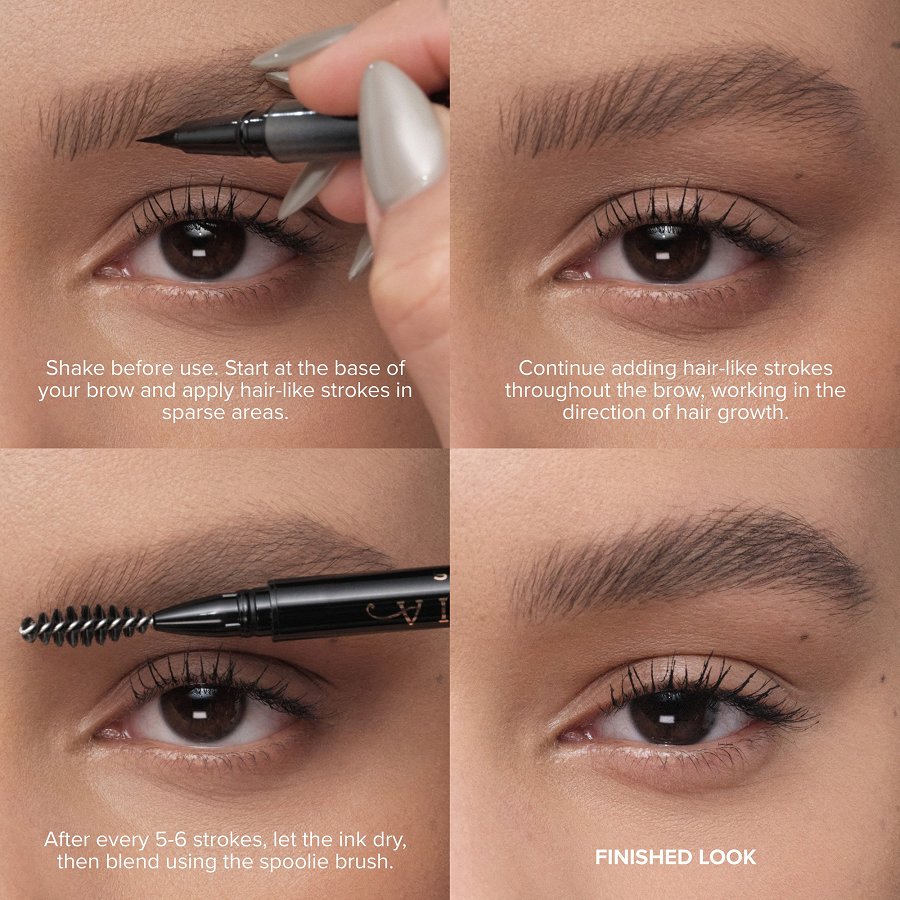 Shake before use. Start at the base of your brow and apply hair-like strokes in sparse areas.

Continue adding hair-like strokes throughout the brow, working in the direction of hair growth.

After every 5-6 strokes, let the ink dry, then blend using the spoolie brush.

FINISHED LOOK