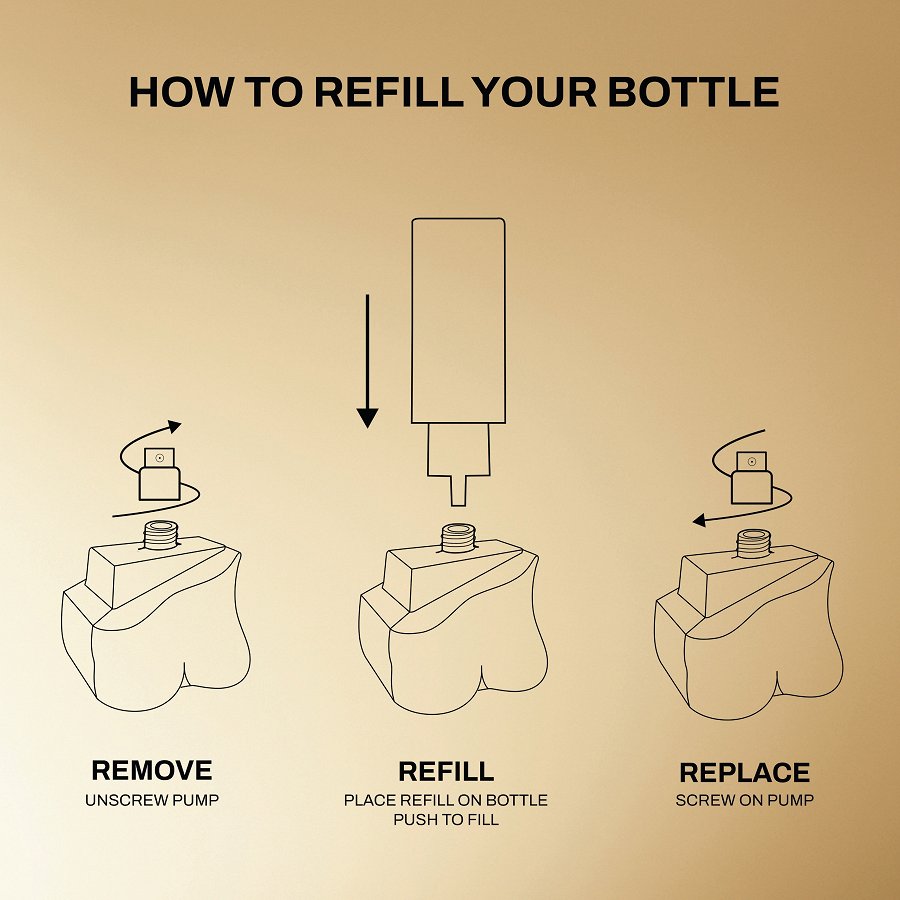 HOW TO REFILL YOUR BOTTLE

REMOVE
UNSCREW PUMP

REFILL
PLACE REFILL ON BOTTLE
PUSH TO FILL

REPLACE
SCREW ON PUMP